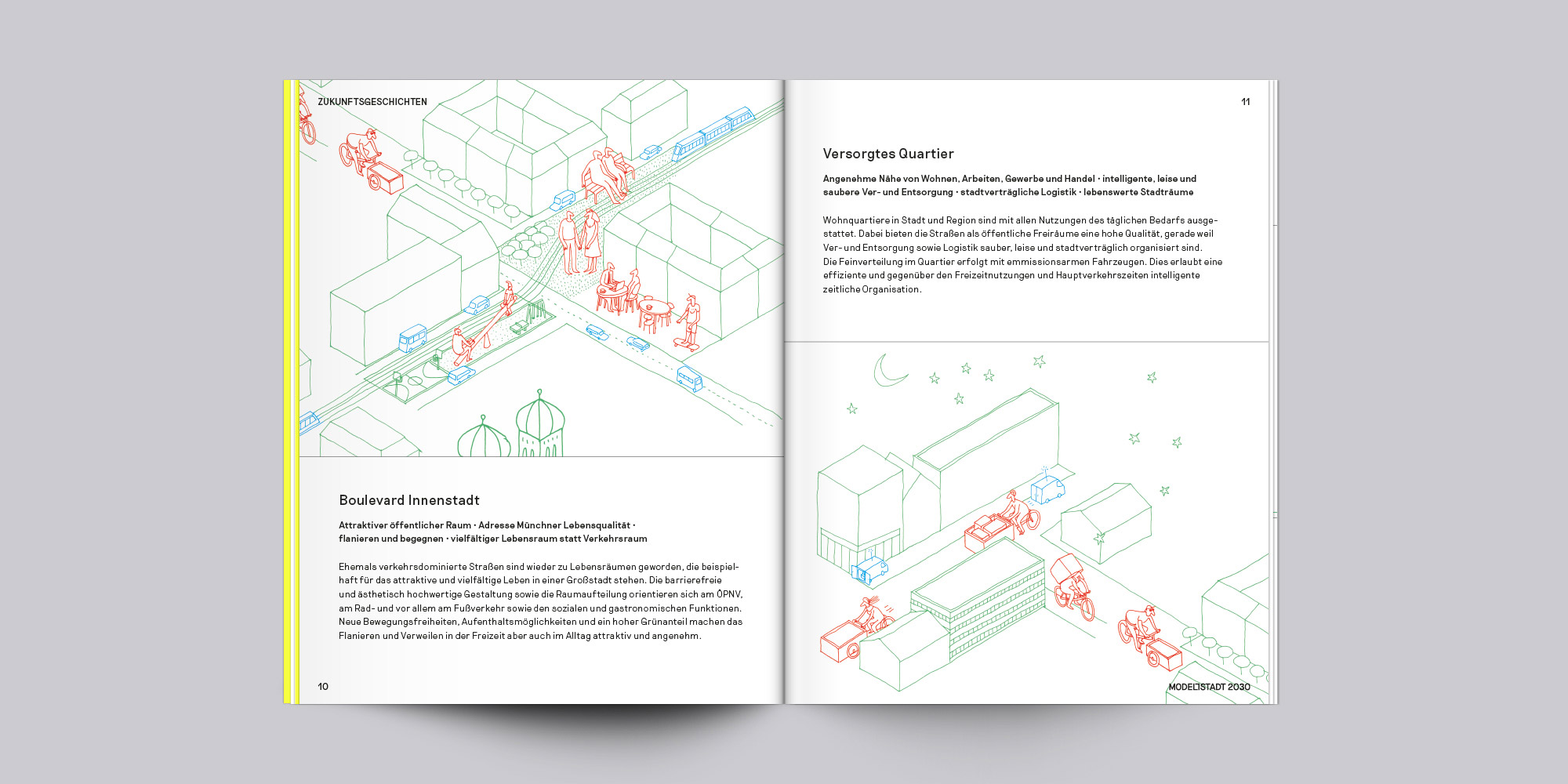 ZUKUNFTSGESCHICHTEN

Boulevard Innenstadt

Attraktiver öffentlicher Raum · Adresse Münchner Lebensqualität · flanieren und begegnen · vielfältiger Lebensraum statt Verkehrsraum

Ehemals verkehrsdominierte Straßen sind wieder zu Lebensräumen geworden, die beispielhaft für das attraktive und vielfältige Leben in einer Großstadt stehen. Die barrierefreie und ästhetisch hochwertige Gestaltung sowie die Raumaufteilung orientieren sich am ÖPNV, am Rad- und vor allem am Fußverkehr sowie den sozialen und gastronomischen Funktionen. Neue Bewegungsfreiheiten, Aufenthaltsmöglichkeiten und ein hoher Grünanteil machen das Flanieren und Verweilen in der Freizeit aber auch im Alltag attraktiv und angenehm.

10

11

Versorgtes Quartier

Angenehme Nähe von Wohnen, Arbeiten, Gewerbe und Handel · intelligente, leise und saubere Ver- und Entsorgung · stadtverträgliche Logistik · lebenswerte Stadträume

Wohnquartiere in Stadt und Region sind mit allen Nutzungen des täglichen Bedarfs ausgestattet. Dabei bieten die Straßen als öffentliche Freiräume eine hohe Qualität, gerade weil Ver- und Entsorgung sowie Logistik sauber, leise und stadtverträglich organisiert sind.
Die Feinverteilung im Quartier erfolgt mit emmissionsarmen Fahrzeugen. Dies erlaubt eine effiziente und gegenüber den Freizeitnutzungen und Hauptverkehrszeiten intelligente zeitliche Organisation.

MODELLSTADT 2030